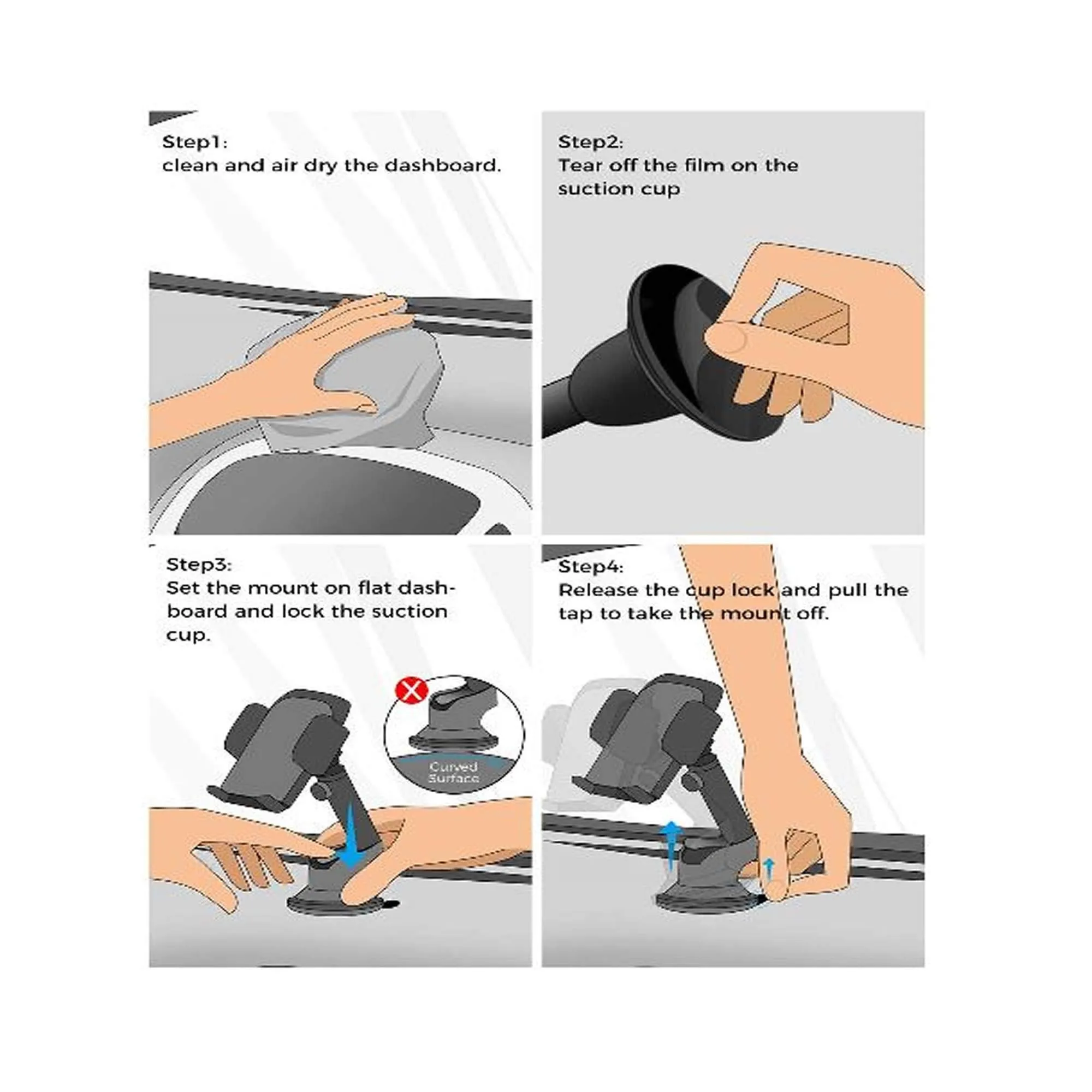 Step1:
clean and air dry the dashboard.

Step2:
Tear off the film on the suction cup

Step3:
Set the mount on flat dashboard and lock the suction cup.

Curved Surface

Step4:
Release the cup lock and pull the tap to take the mount off.