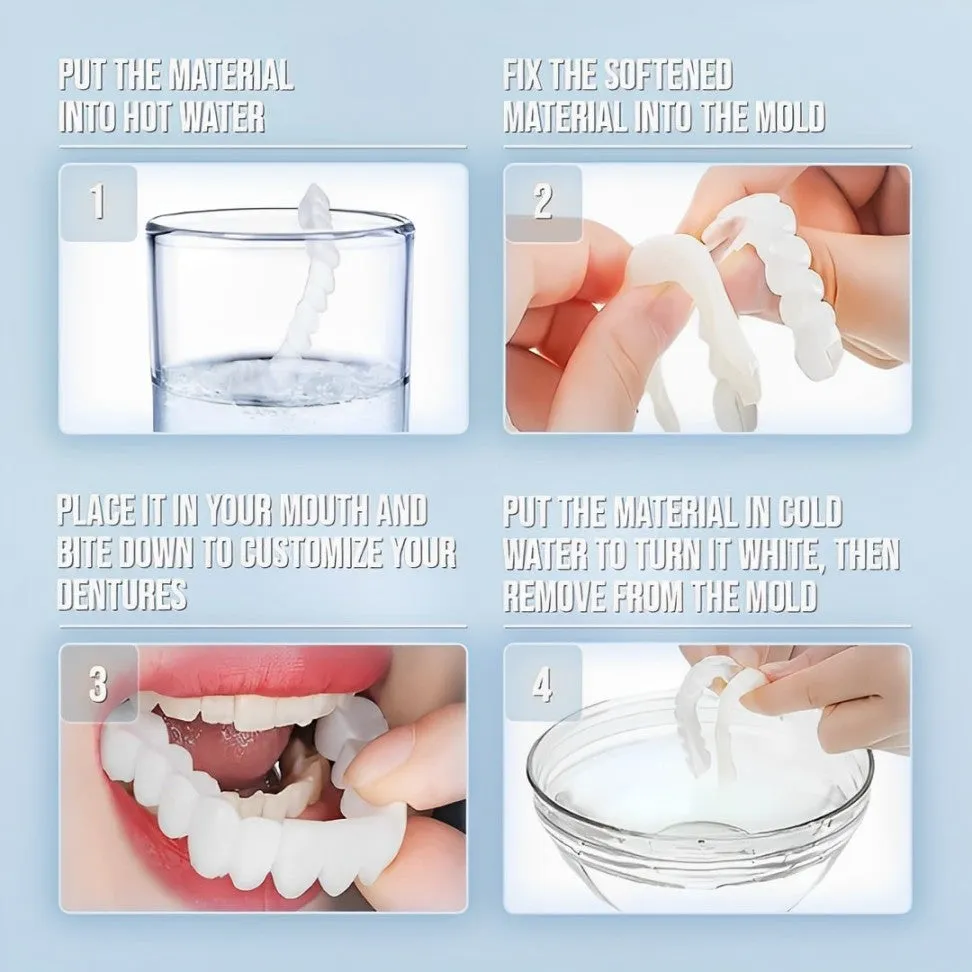 PUT THE MATERIAL INTO HOT WATER

1

FIX THE SOFTENED MATERIAL INTO THE MOLD

2

PLACE IT IN YOUR MOUTH AND BITE DOWN TO CUSTOMIZE YOUR DENTURES

3

PUT THE MATERIAL IN COLD WATER TO TURN IT WHITE, THEN REMOVE FROM THE MOLD

4