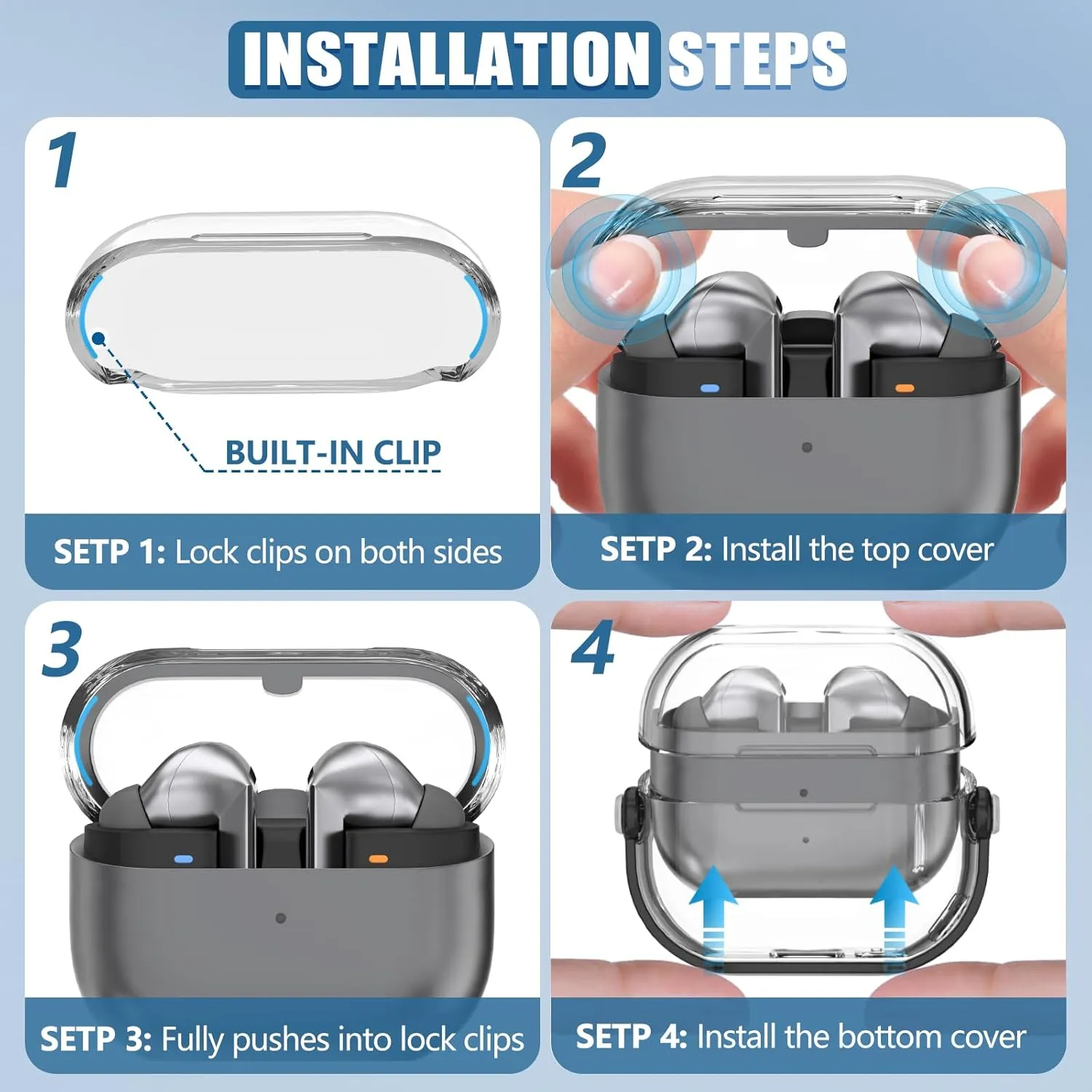 INSTALLATION STEPS

1

BUILT-IN CLIP

SETP 1: Lock clips on both sides

2

SETP 2: Install the top cover

3

SETP 3: Fully pushes into lock clips

4

SETP 4: Install the bottom cover